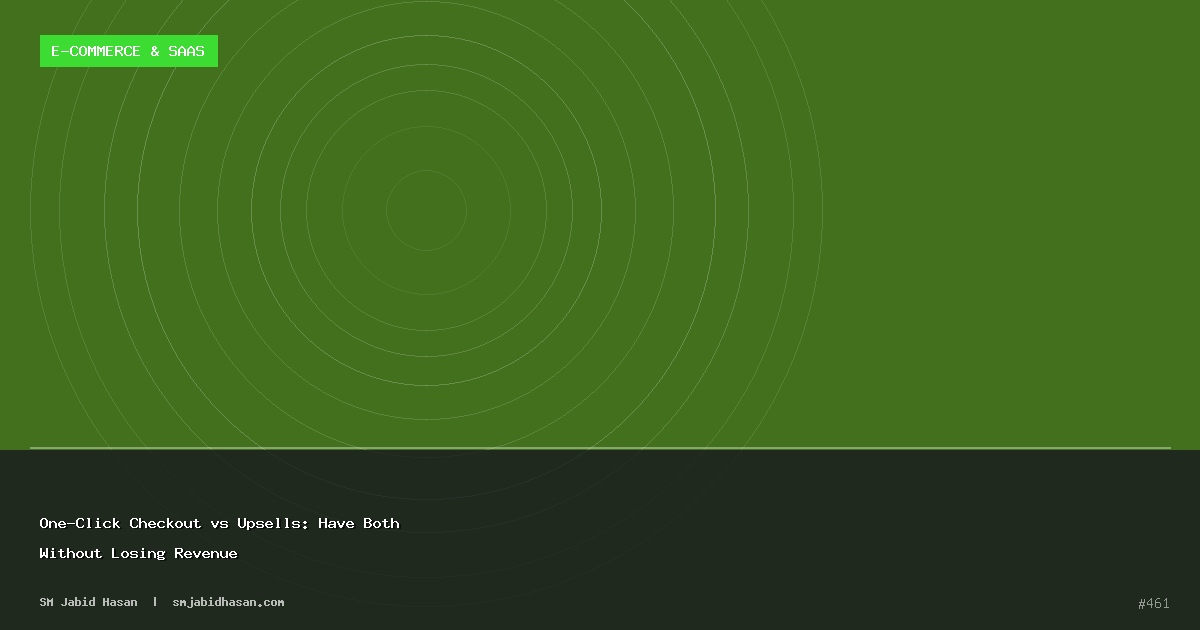 E-COMMERCE & SAAS

One-Click Checkout vs Upsells: Have Both Without Losing Revenue

SM Jabid Hasan | smjabidhasan.com

#461