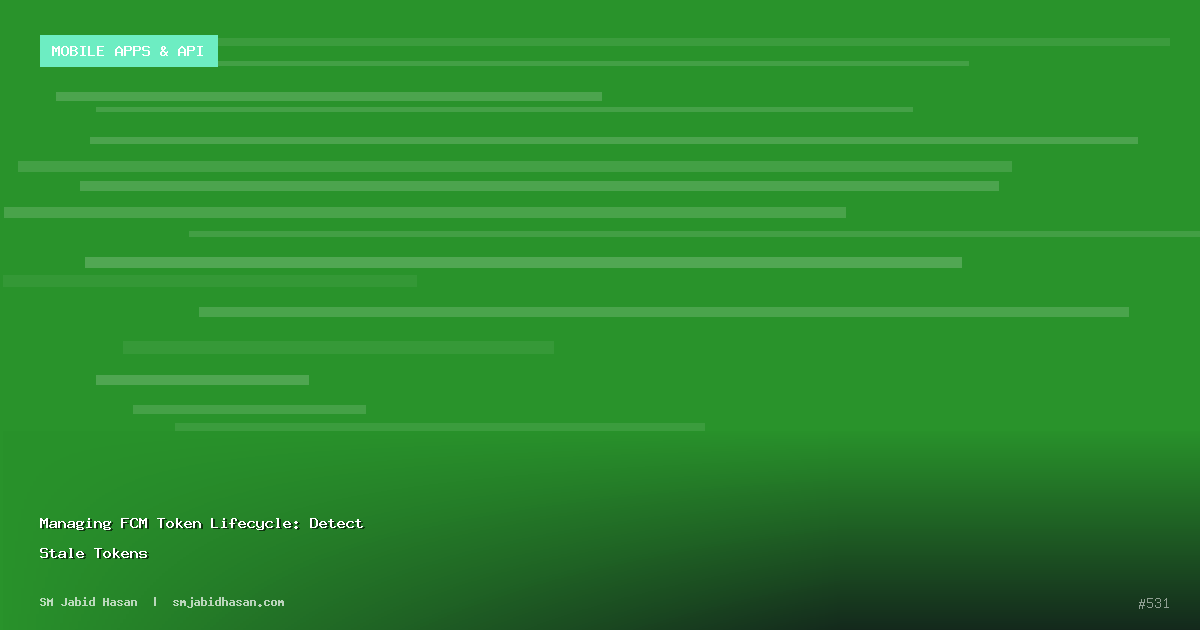 MOBILE APPS & API

Managing FCM Token Lifecycle: Detect Stale Tokens

SM Jabid Hasan | smjabidhasan.com

#531