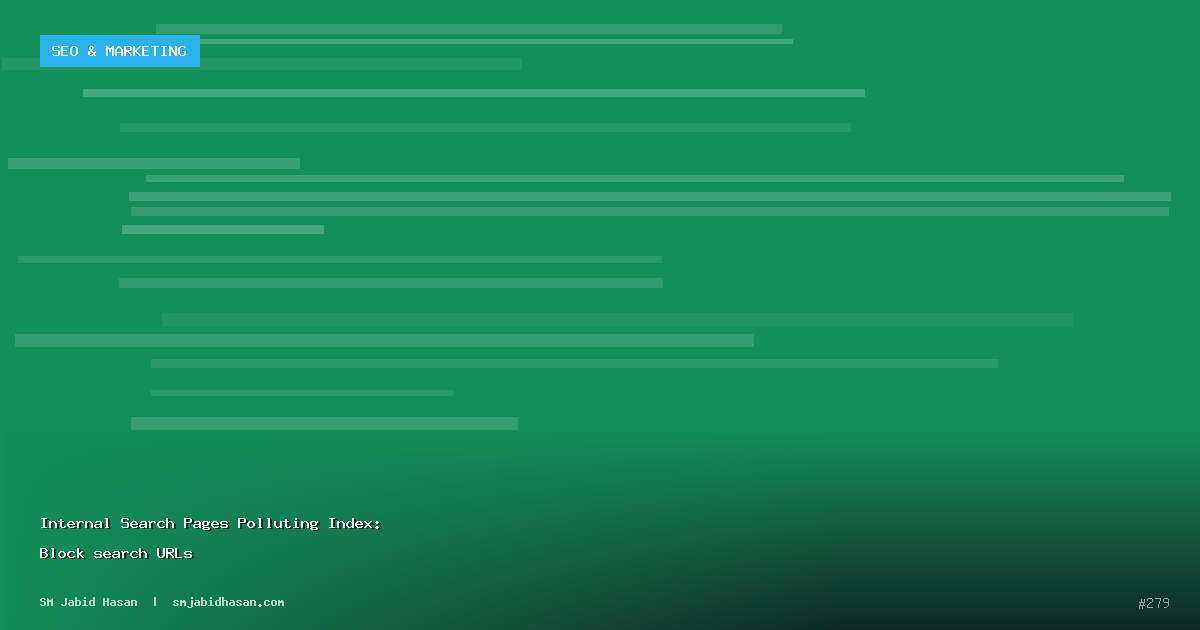 SEO & MARKETING

Internal Search Pages Polluting Index:

Block search URLs

SM Jabid Hasan | smjabidhasan.com

#279