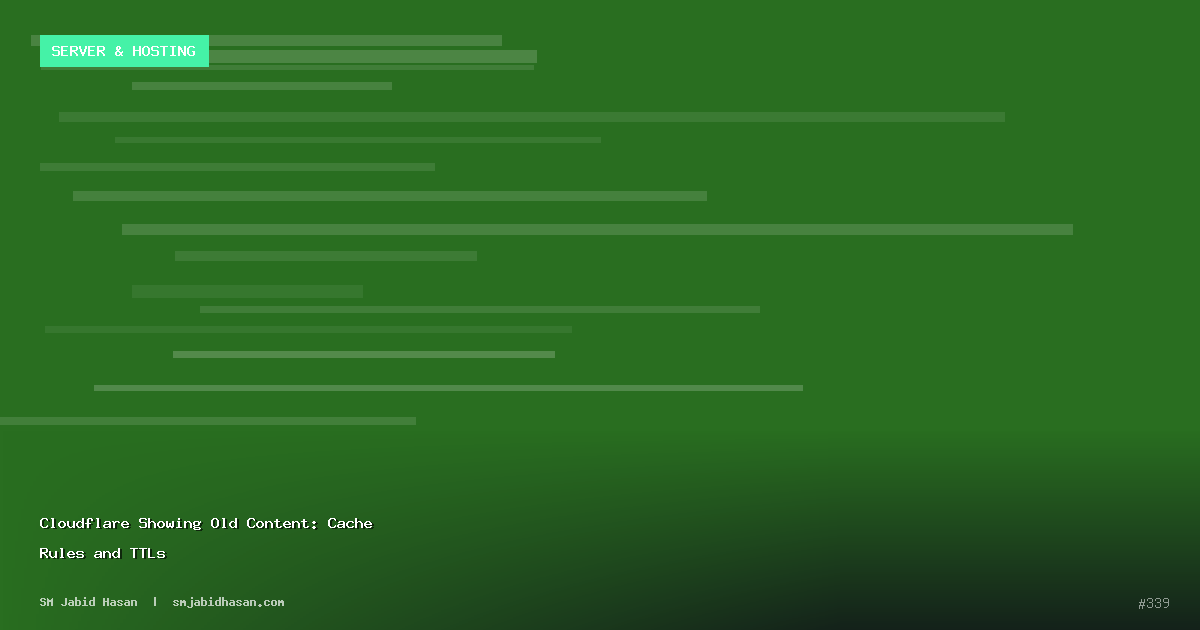 SERVER & HOSTING

Cloudflare Showing Old Content: Cache Rules and TTLs

SM Jabid Hasan | smjabidhasan.com

#339